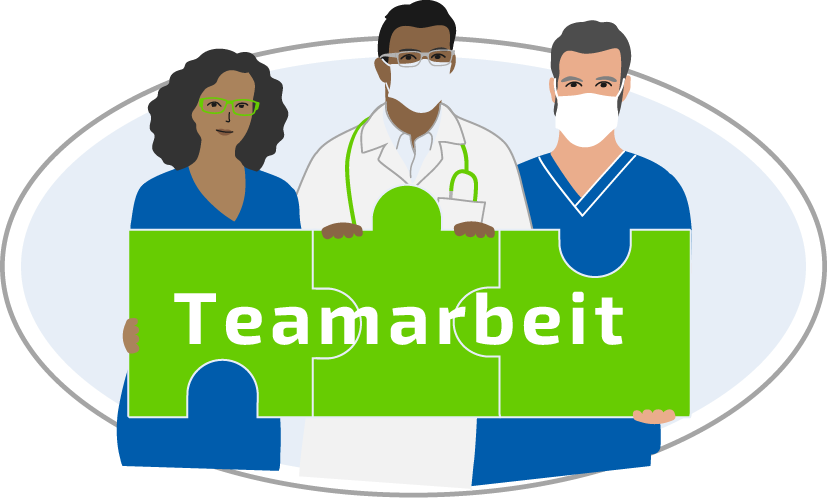 Teamarbeit